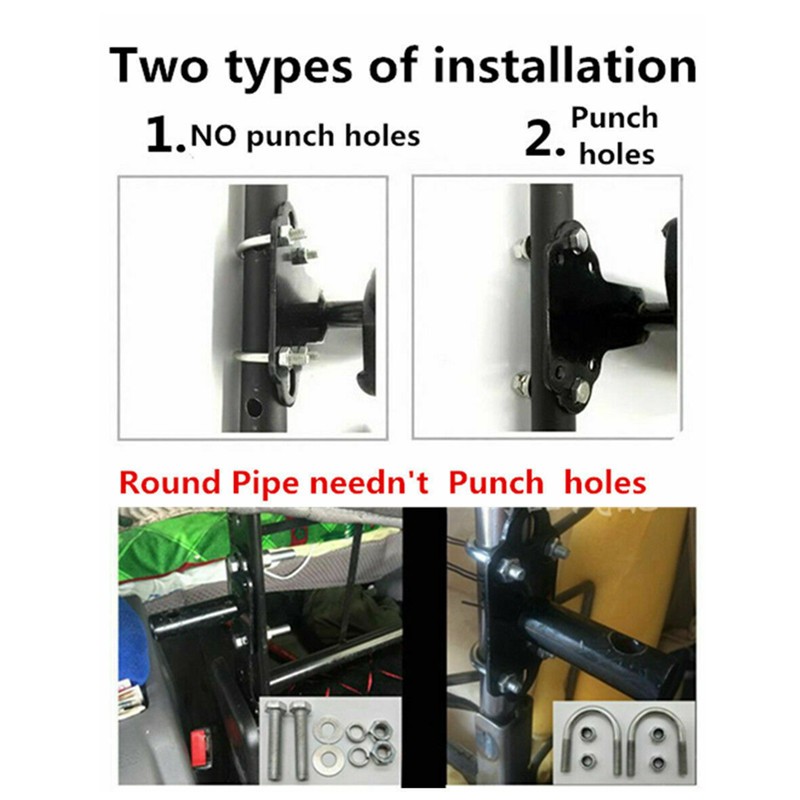 Two types of installation

1. NO punch holes

2. Punch holes

Round Pipe needn't Punch holes