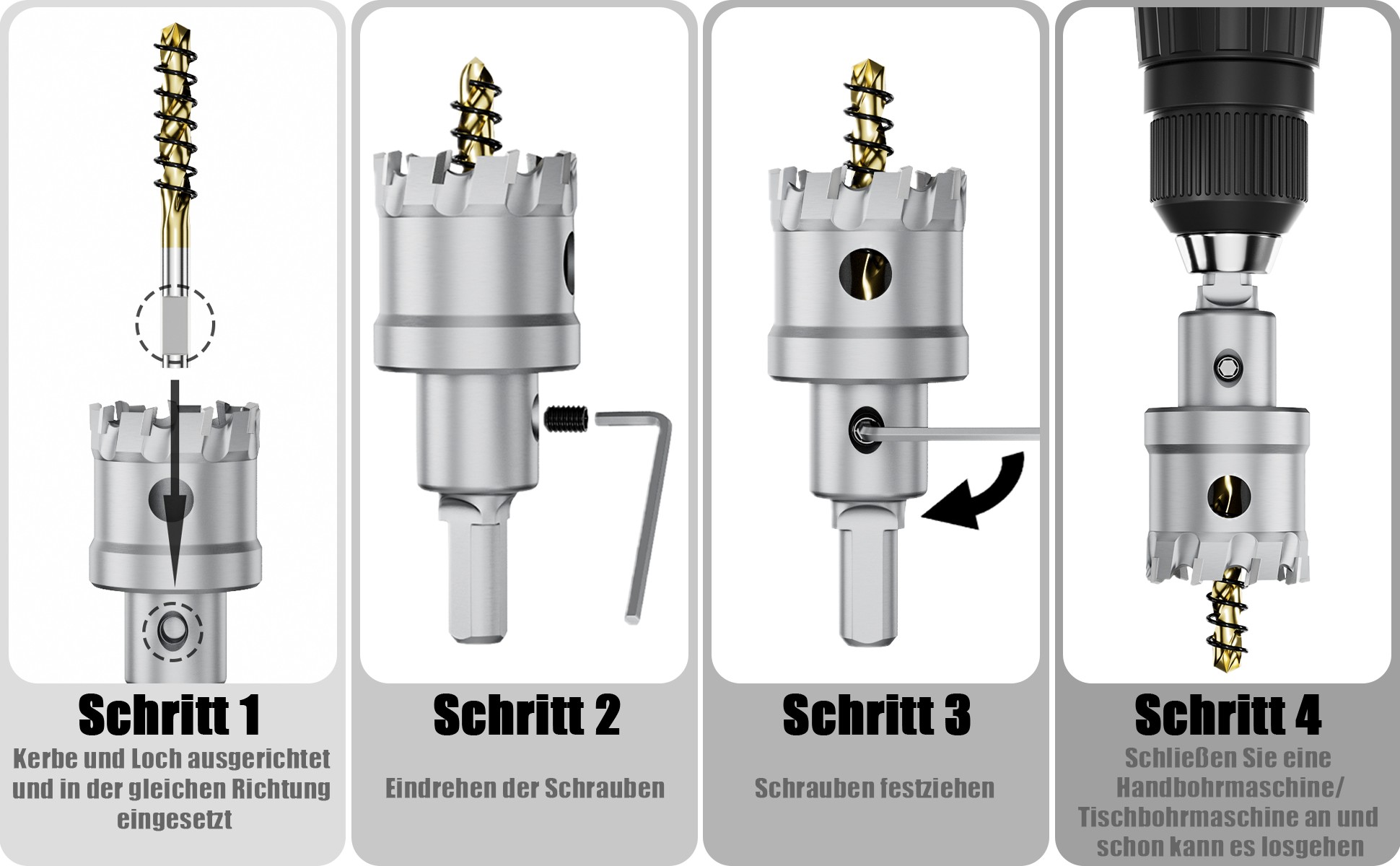 Schritt 1
Kerbe und Loch ausgerichtet und in der gleichen Richtung eingesetzt

Schritt 2
Eindrehen der Schrauben

Schritt 3
Schrauben festziehen

Schritt 4
Schließen Sie eine Handbohrmaschine/ Tischbohrmaschine an und schon kann es losgehen