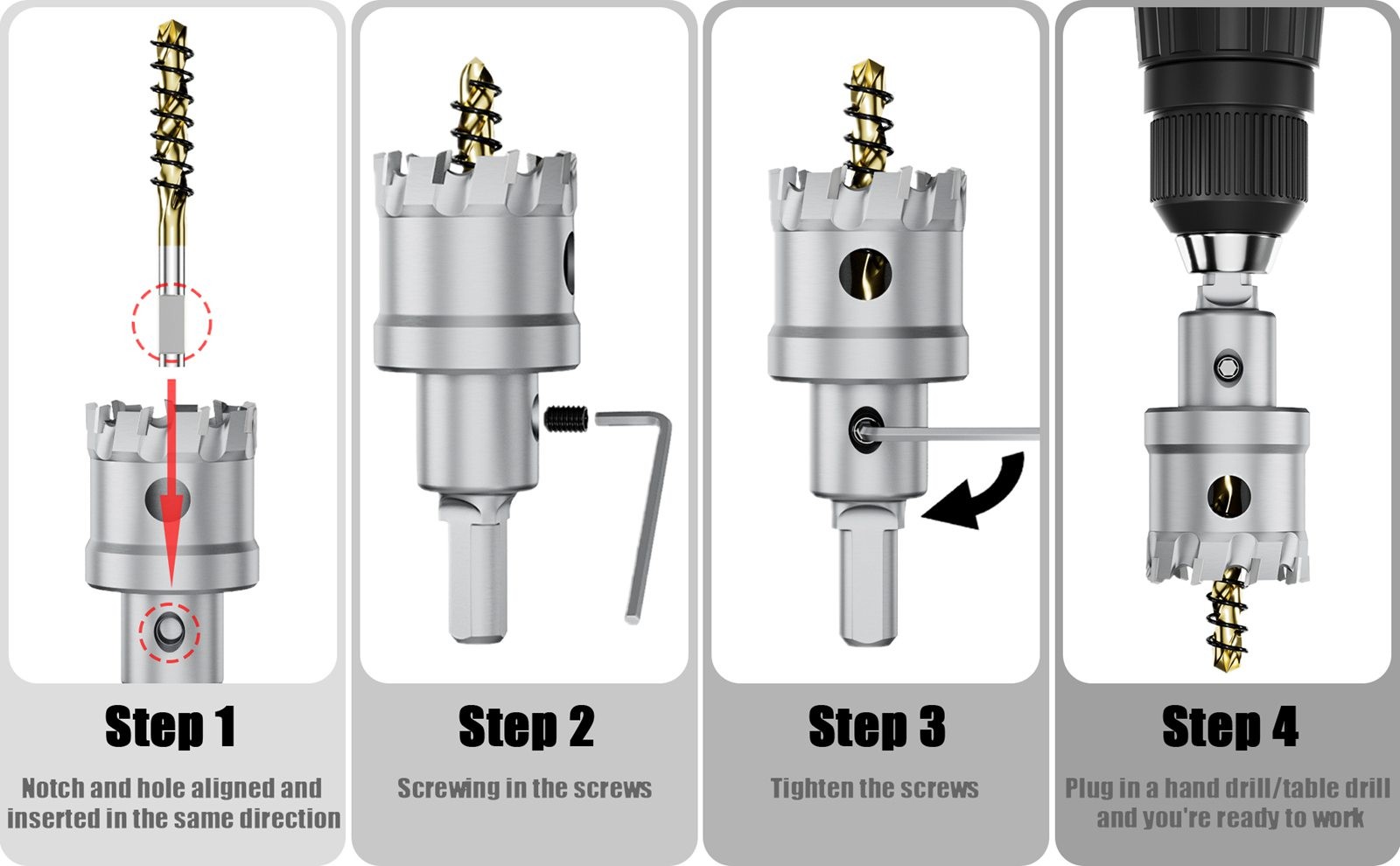 Step 1

Notch and hole aligned and inserted in the same direction

Step 2

Screwing in the screws

Step 3

Tighten the screws

Step 4

Plug in a hand drill/table drill and you're ready to work