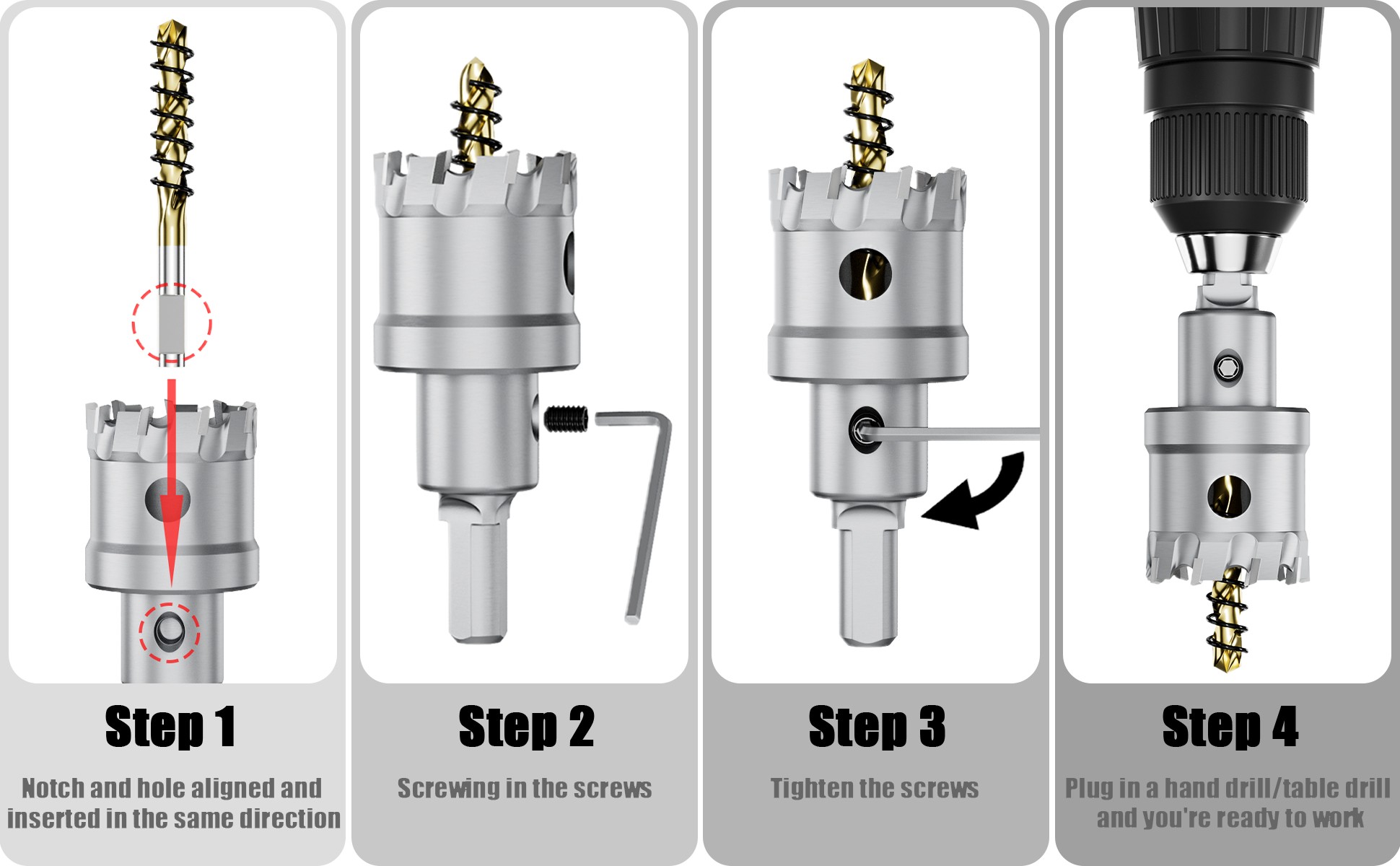 Step 1

Notch and hole aligned and inserted in the same direction

Step 2

Screwing in the screws

Step 3

Tighten the screws

Step 4

Plug in a hand drill/table drill and you're ready to work