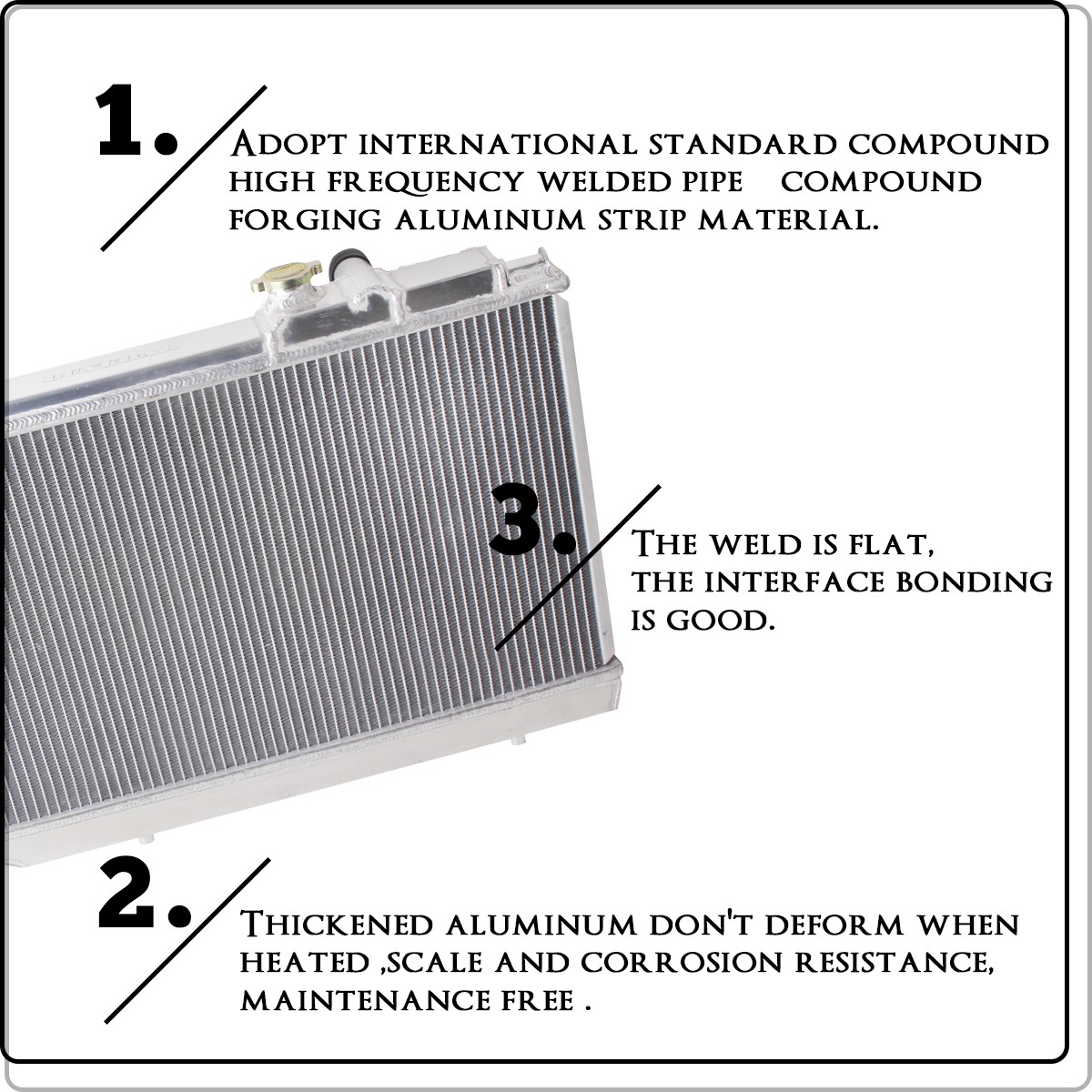 1. Adopt international standard compound high frequency welded pipe compound forging aluminum strip material.

3. The weld is flat, the interface bonding is good.

2. Thickened aluminum don't deform when heated ,scale and corrosion resistance, maintenance free .