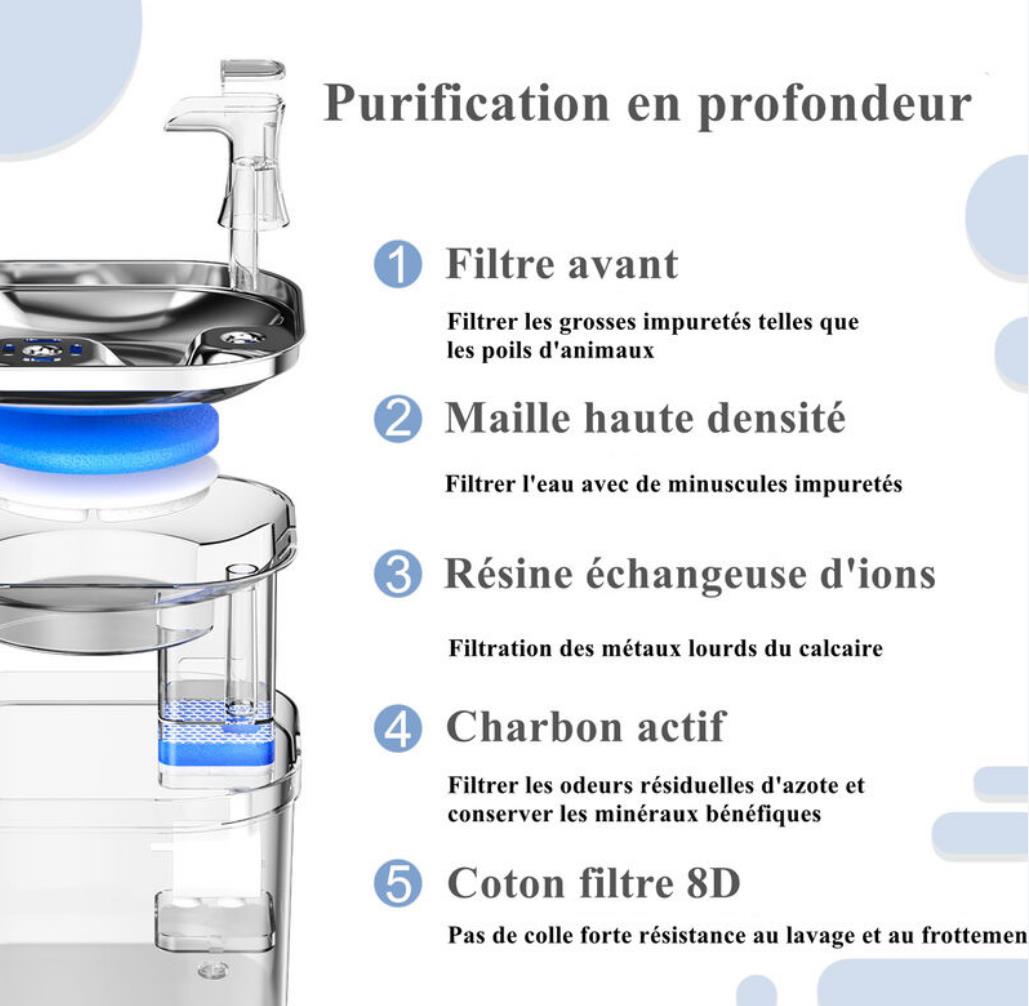 Purification en profondeur

1 Filtre avant

Filtrer les grosses impuretés telles que les poils d'animaux

2 Maille haute densité

Filtrer l'eau avec de minuscules impuretés

3 Résine échangeuse d'ions

Filtration des métaux lourds du calcaire

4 Charbon actif

Filtrer les odeurs résiduelles d'azote et conserver les minéraux bénéfiques

5 Coton filtre 8D

Pas de colle forte résistance au lavage et au frottemen